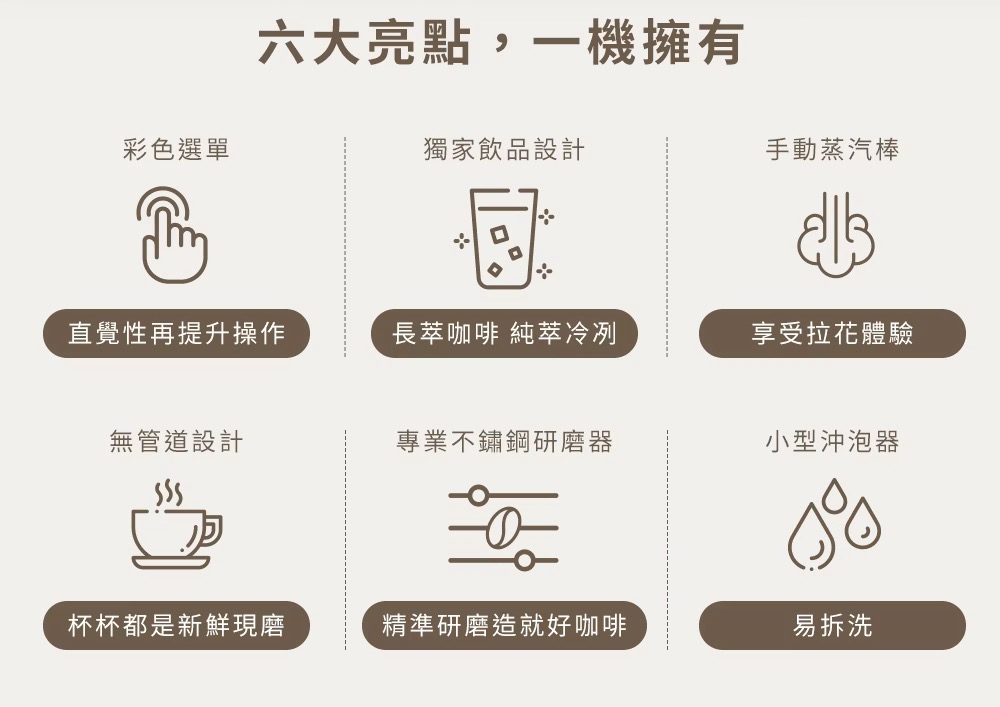 六大亮點，一機擁有

彩色選單

直覺性再提升操作

獨家飲品設計

長萃咖啡 純萃冷冽

手動蒸汽棒

享受拉花體驗

無管道設計

杯杯都是新鮮現磨

專業不鏽鋼研磨器

精準研磨造就好咖啡

小型沖泡器

易拆洗