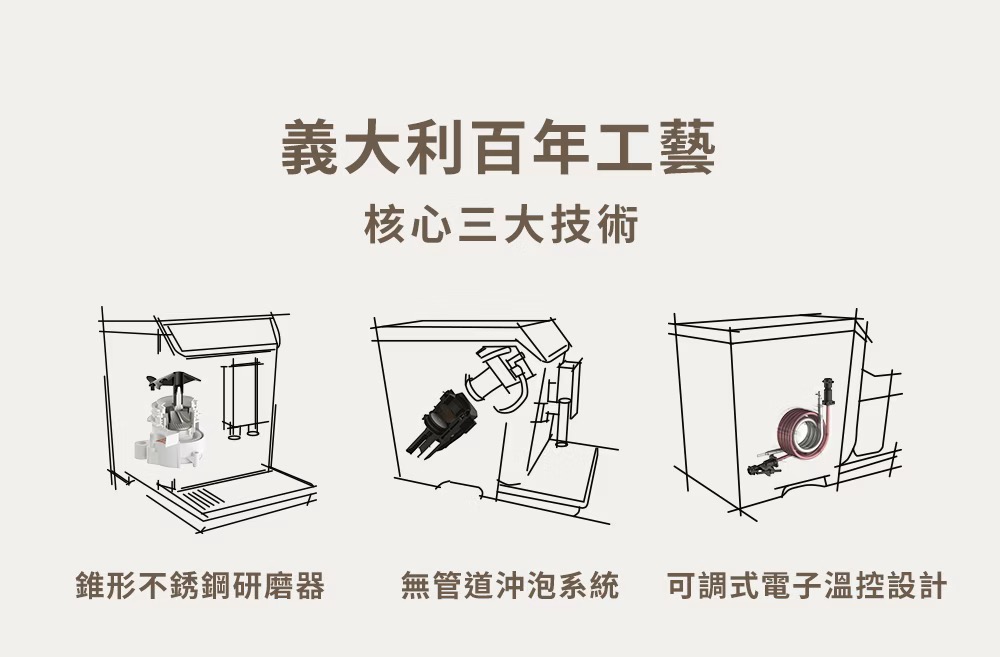 義大利百年工藝

核心三大技術

錐形不銹鋼研磨器

無管道沖泡系統

可調式電子溫控設計