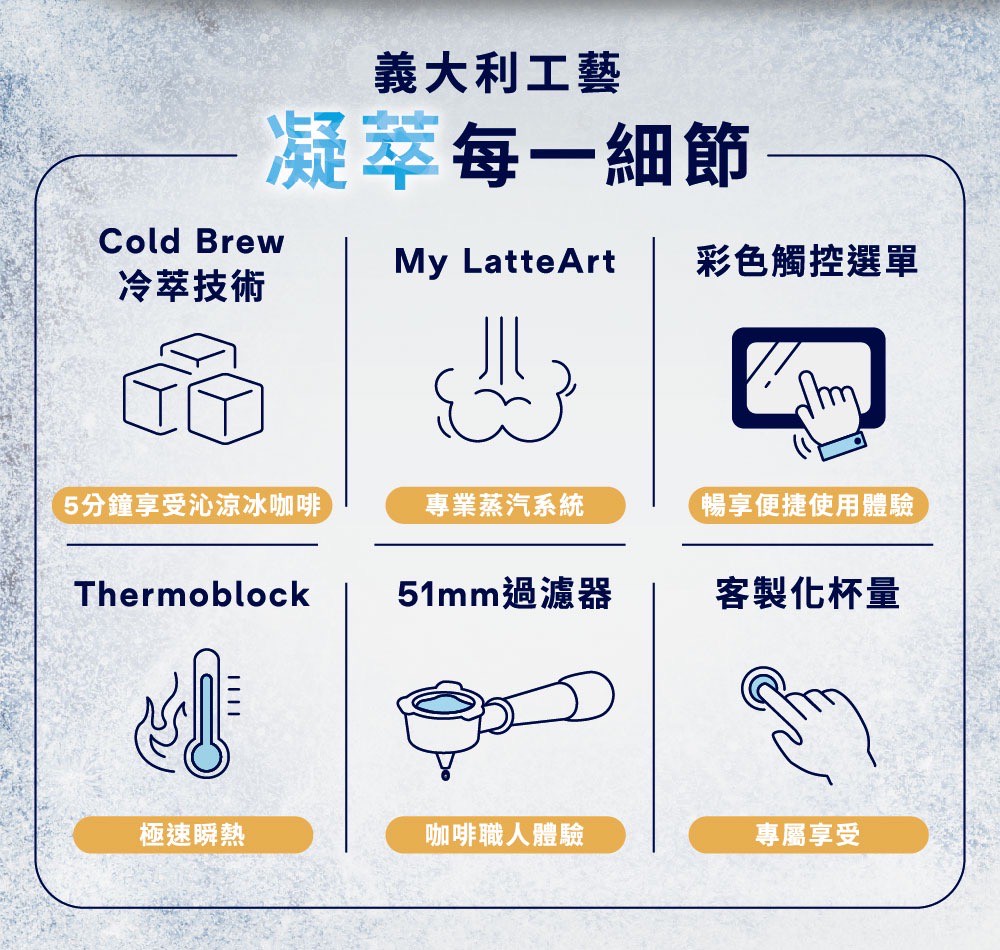 義大利工藝
凝萃每一細節

Cold Brew
冷萃技術

5分鐘享受沁涼冰咖啡

My LatteArt

專業蒸汽系統

彩色觸控選單

暢享便捷使用體驗

Thermoblock

極速瞬熱

51mm過濾器

咖啡職人體驗

客製化杯量

專屬享受