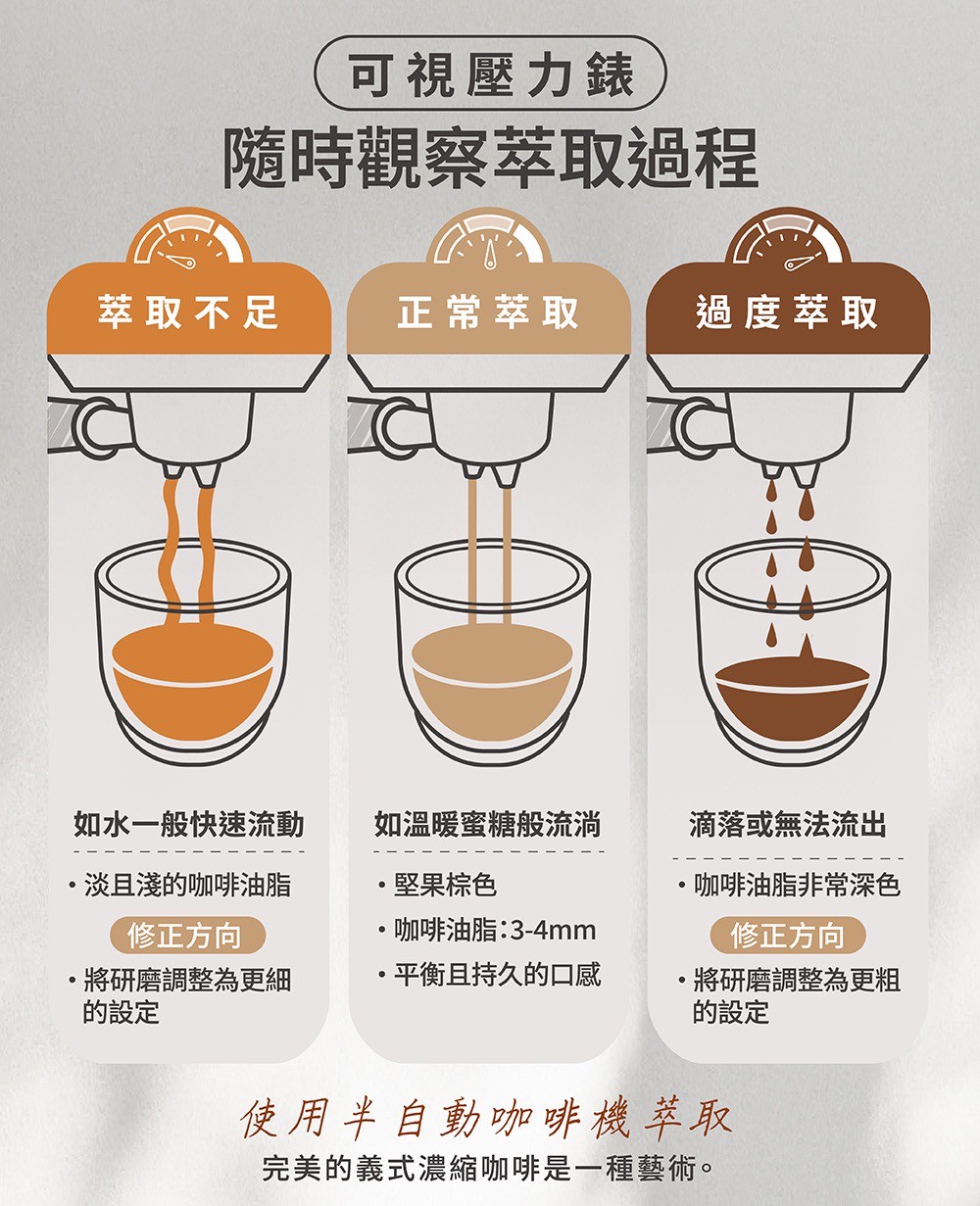 可視壓力錶

隨時觀察萃取過程

萃取不足

如水一般快速流動

• 淡且淺的咖啡油脂

修正方向

• 將研磨調整為更細的設定

正常萃取

如溫暖蜜糖般流淌

• 堅果棕色

• 咖啡油脂：3-4mm

• 平衡且持久的口感

過度萃取

滴落或無法流出

• 咖啡油脂非常深色

修正方向

• 將研磨調整為更粗的設定

使用半自動咖啡機萃取

完美的義式濃縮咖啡是一種藝術。