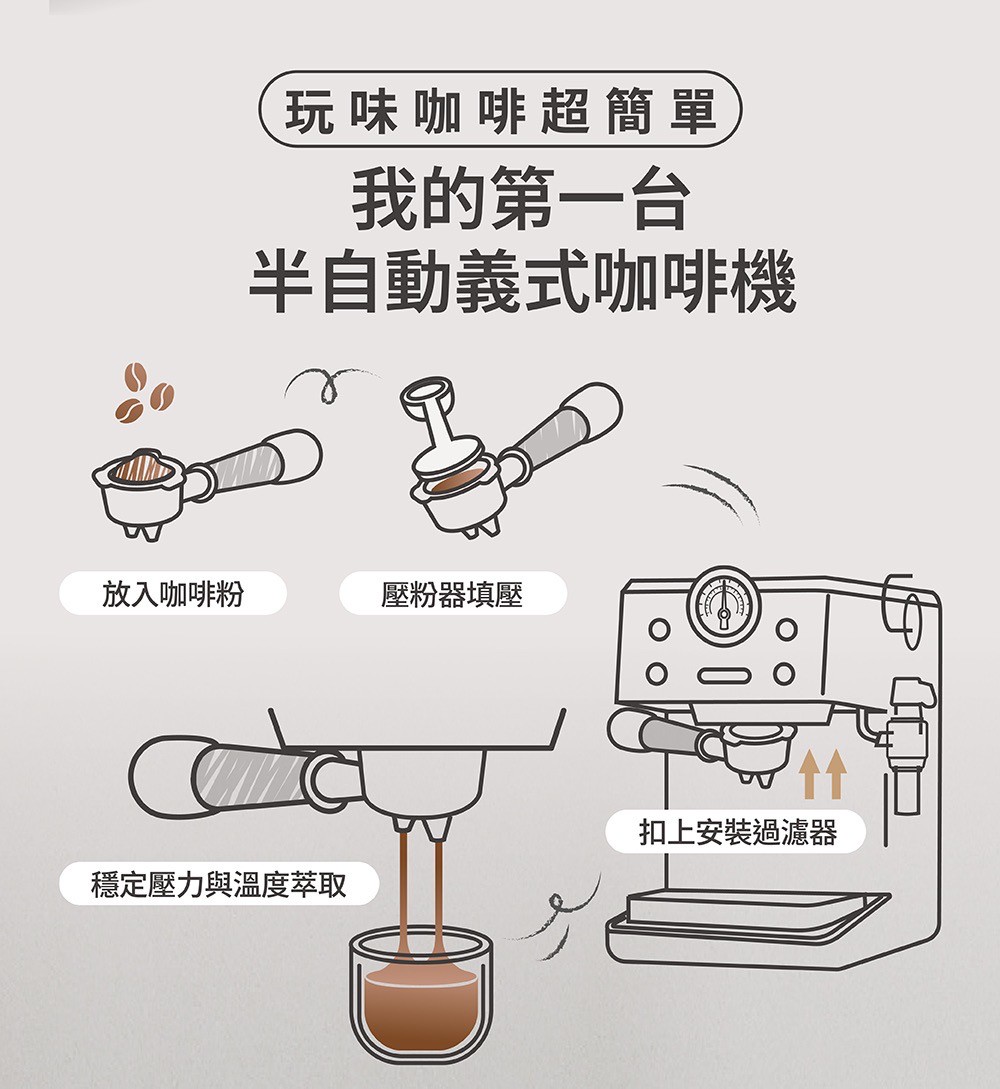 玩味咖啡超簡單

我的第一台
半自動義式咖啡機

放入咖啡粉

壓粉器填壓

扣上安裝過濾器

穩定壓力與溫度萃取